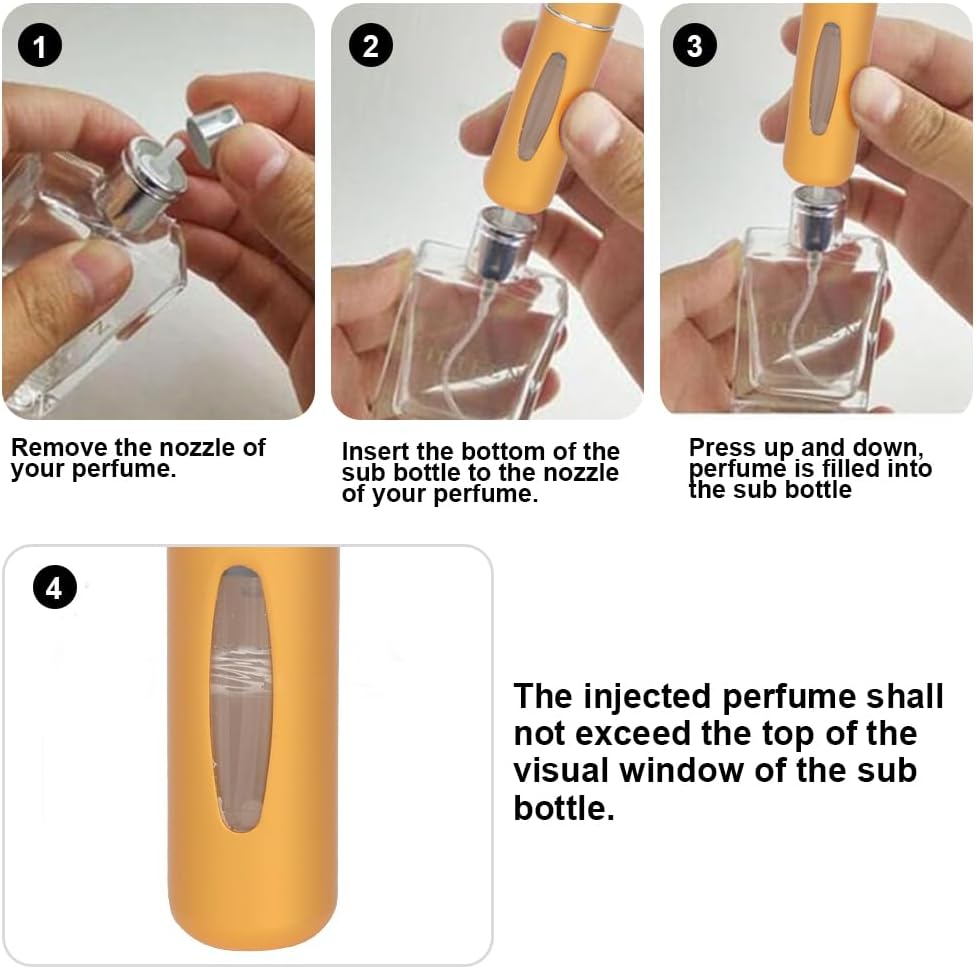 1

Remove the nozzle of your perfume.

2

Insert the bottom of the sub bottle to the nozzle of your perfume.

3

Press up and down, perfume is filled into the sub bottle

4

The injected perfume shall not exceed the top of the visual window of the sub bottle.